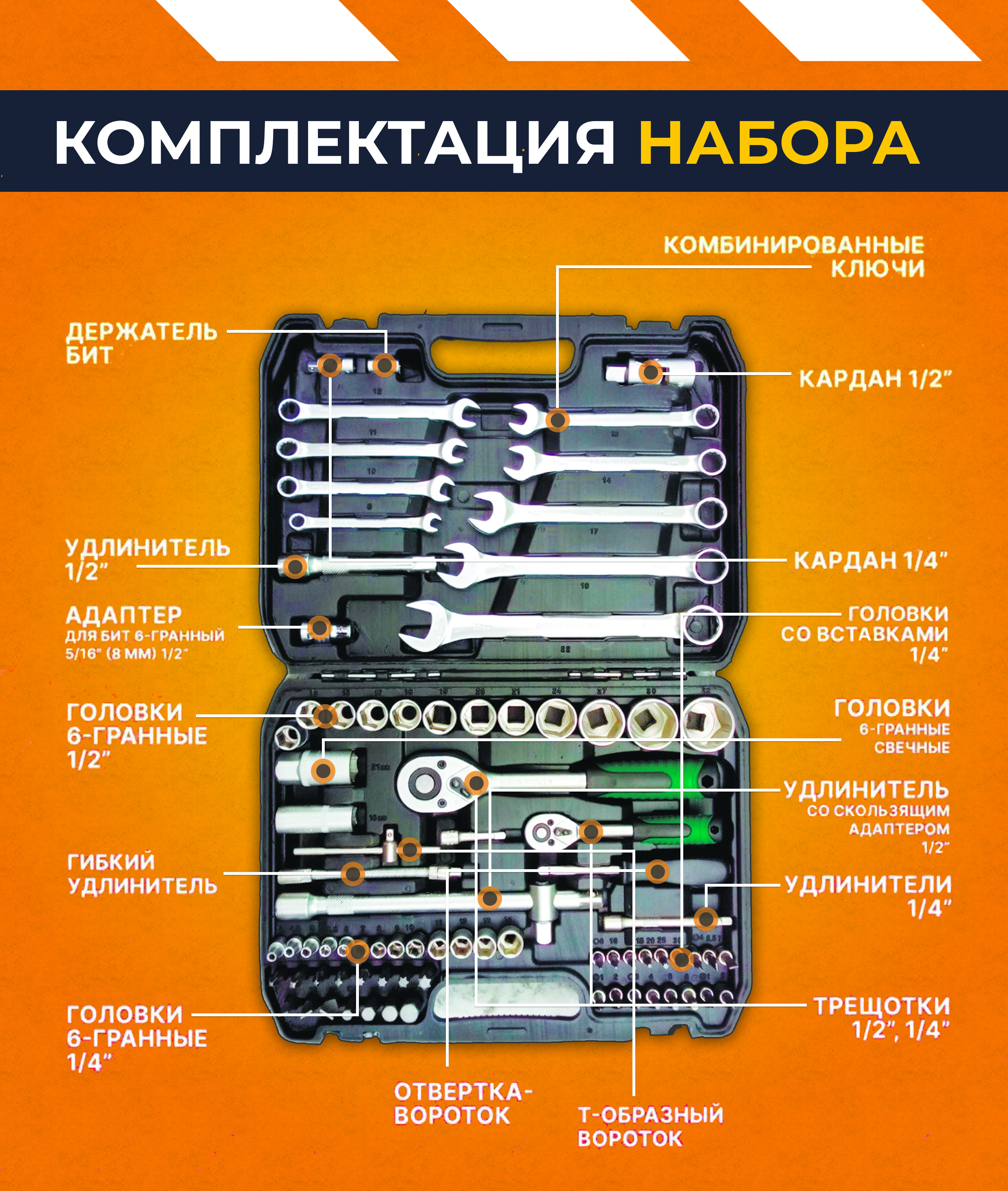 КОМПЛЕКТАЦИЯ НАБОРА

КОМБИНИРОВАННЫЕ КЛЮЧИ

ДЕРЖАТЕЛЬ БИТ

КАРДАН 1/2"

УДЛИНИТЕЛЬ 1/2"

КАРДАН 1/4"

АДАПТЕР ДЛЯ БИТ 6-ГРАННЫЙ 5/16" (8 ММ) 1/2"

ГОЛОВКИ СО ВСТАВКАМИ 1/4"

ГОЛОВКИ 6-ГРАННЫЕ 1/2"

ГОЛОВКИ 6-ГРАННЫЕ СВЕЧНЫЕ

УДЛИНИТЕЛЬ СО СКОЛЬЗЯЩИМ АДАПТЕРОМ 1/2"

ГИБКИЙ УДЛИНИТЕЛЬ

УДЛИНИТЕЛИ 1/4"

ГОЛОВКИ 6-ГРАННЫЕ 1/4"

ТРЕЩОТКИ 1/2", 1/4"

ОТВЕРТКА-ВОРОТОК

Т-ОБРАЗНЫЙ ВОРОТОК